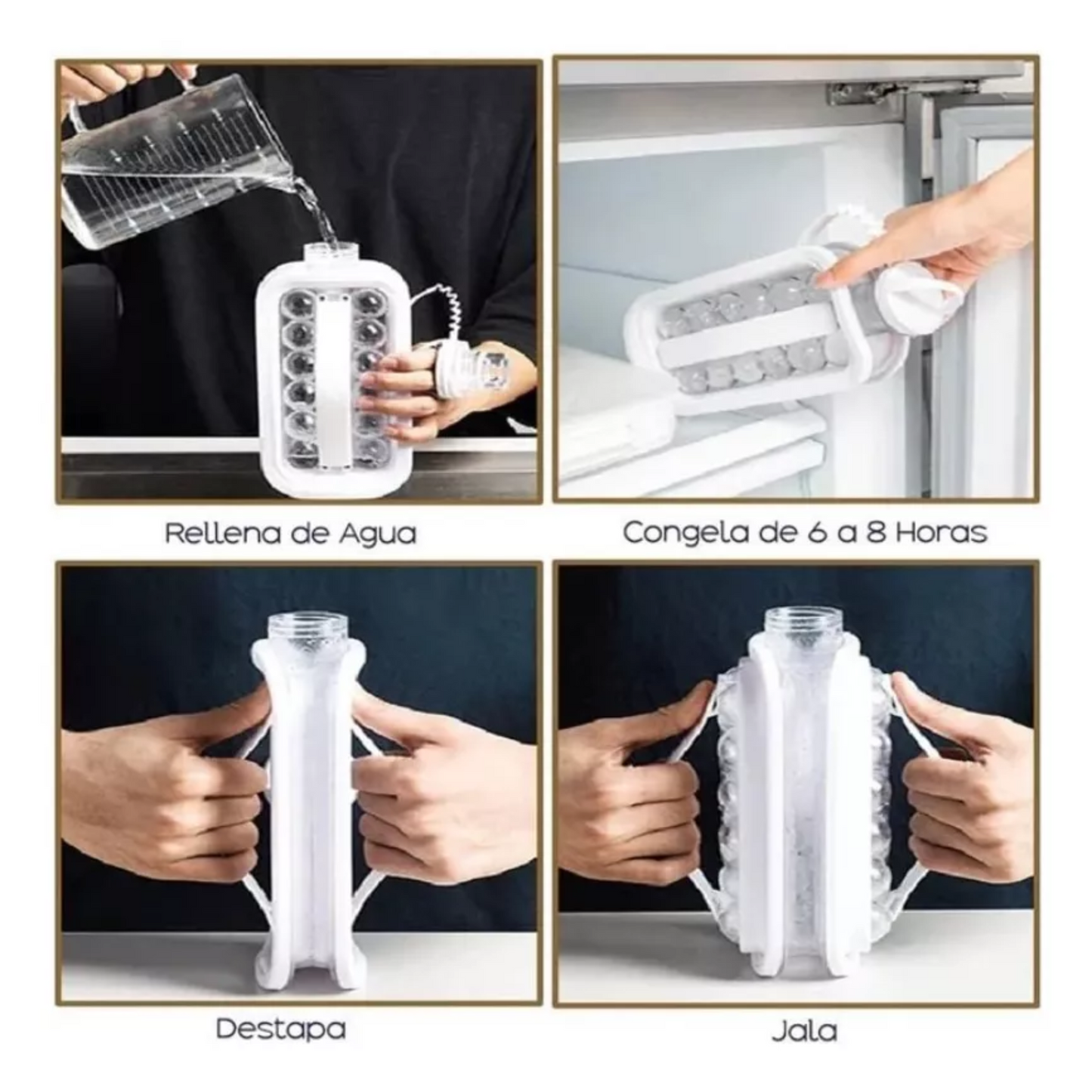 Rellena de Agua

Congela de 6 a 8 Horas

Destapa

Jala